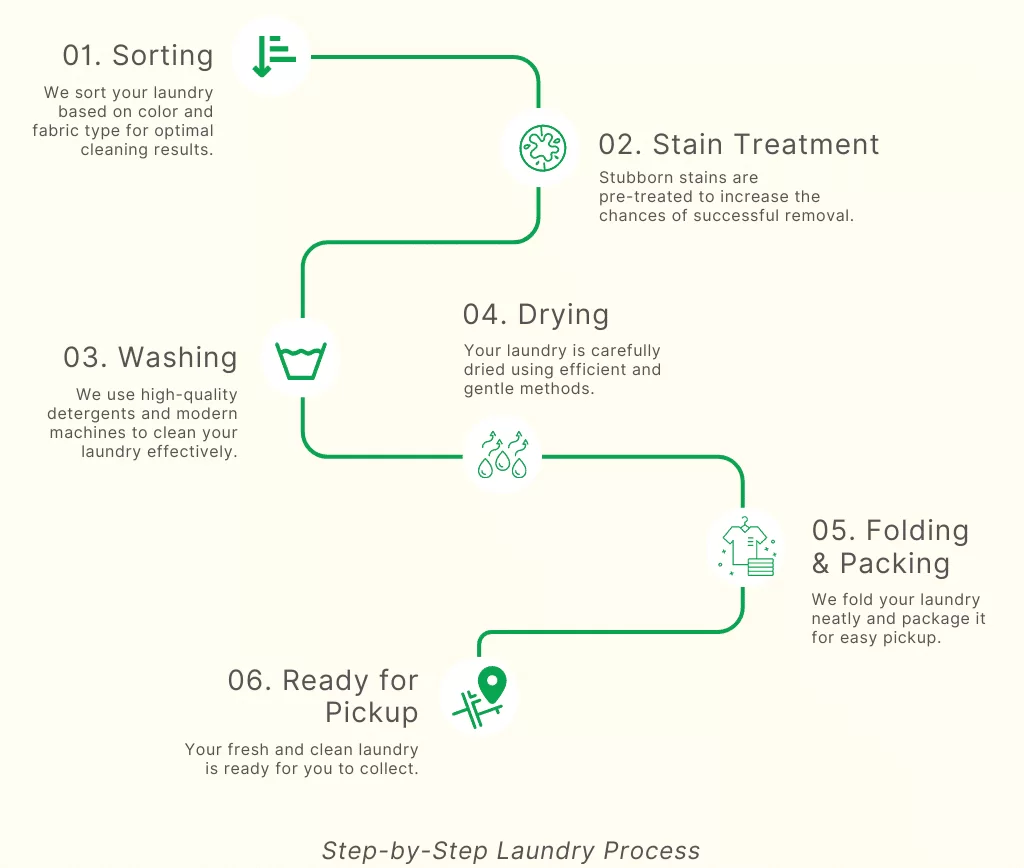 01. Sorting

We sort your laundry based on color and fabric type for optimal cleaning results.

02. Stain Treatment

Stubborn stains are pre-treated to increase the chances of successful removal.

03. Washing

We use high-quality detergents and modern machines to clean your laundry effectively.

04. Drying

Your laundry is carefully dried using efficient and gentle methods.

05. Folding & Packing

We fold your laundry neatly and package it for easy pickup.

06. Ready for Pickup

Your fresh and clean laundry is ready for you to collect.

Step-by-Step Laundry Process